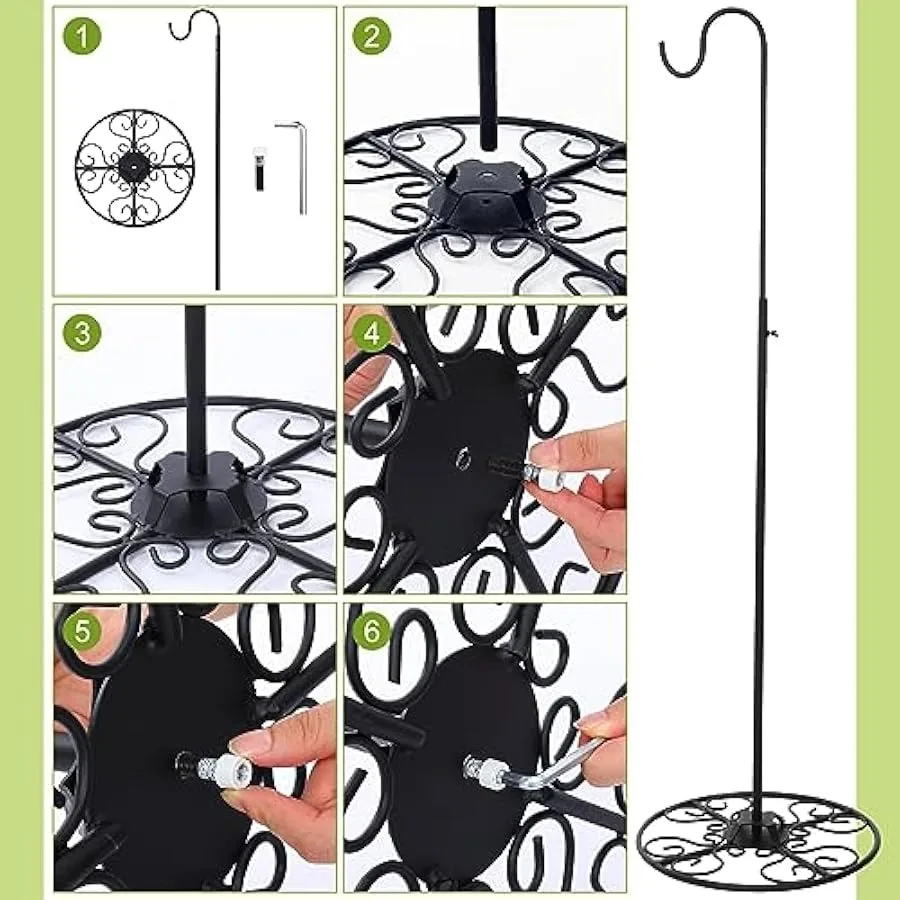 1

2

3

4

5

6